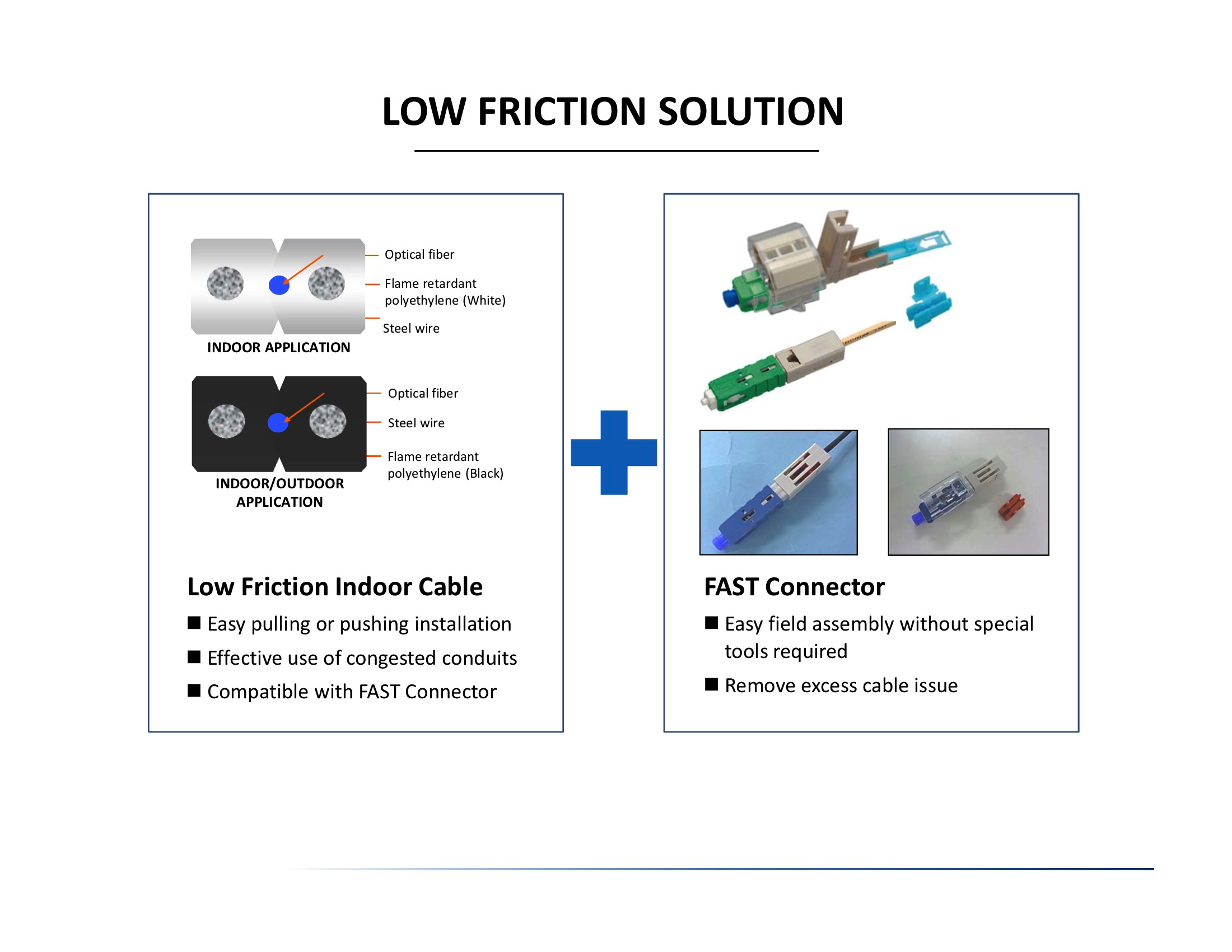 LOW FRICTION SOLUTION

Optical fiber

Flame retardant polyethylene (White)

Steel wire

INDOOR APPLICATION

Optical fiber

Steel wire

Flame retardant polyethylene (Black)

INDOOR/OUTDOOR APPLICATION

Low Friction Indoor Cable

■ Easy pulling or pushing installation

■ Effective use of congested conduits

■ Compatible with FAST Connector

FAST Connector

■ Easy field assembly without special tools required

■ Remove excess cable issue